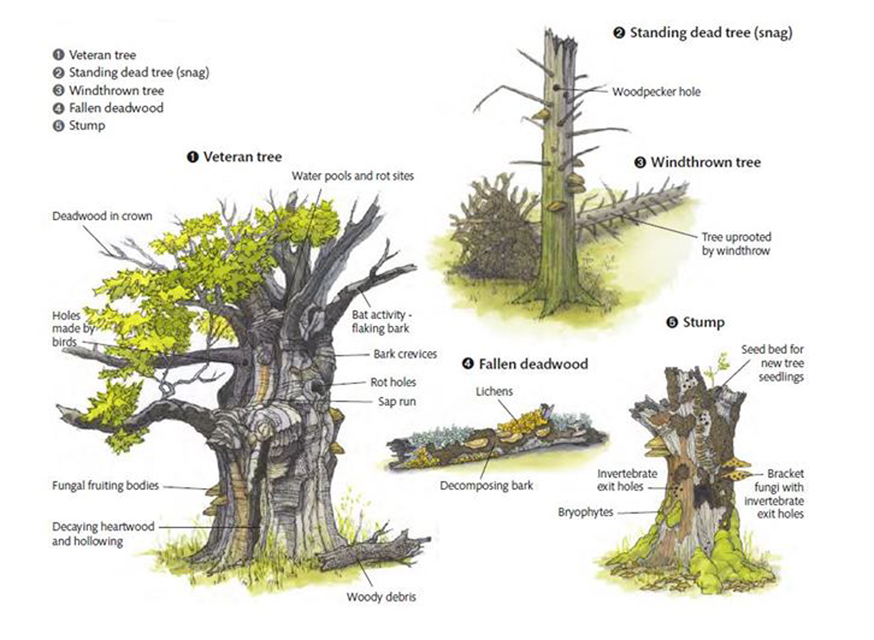 ❶ Veteran tree
❷ Standing dead tree (snag)
❸ Windthrown tree
❹ Fallen deadwood
❺ Stump

❶ Veteran tree

Water pools and rot sites

Deadwood in crown

Holes made by birds

Bat activity - flaking bark

Bark crevices

Rot holes

Sap run

Fungal fruiting bodies

Decaying heartwood and hollowing

Woody debris

❷ Standing dead tree (snag)

Woodpecker hole

❸ Windthrown tree

Tree uprooted by windthrow

❹ Fallen deadwood

Lichens

Decomposing bark

❺ Stump

Seed bed for new tree seedlings

Invertebrate exit holes

Bracket fungi with invertebrate exit holes

Bryophytes